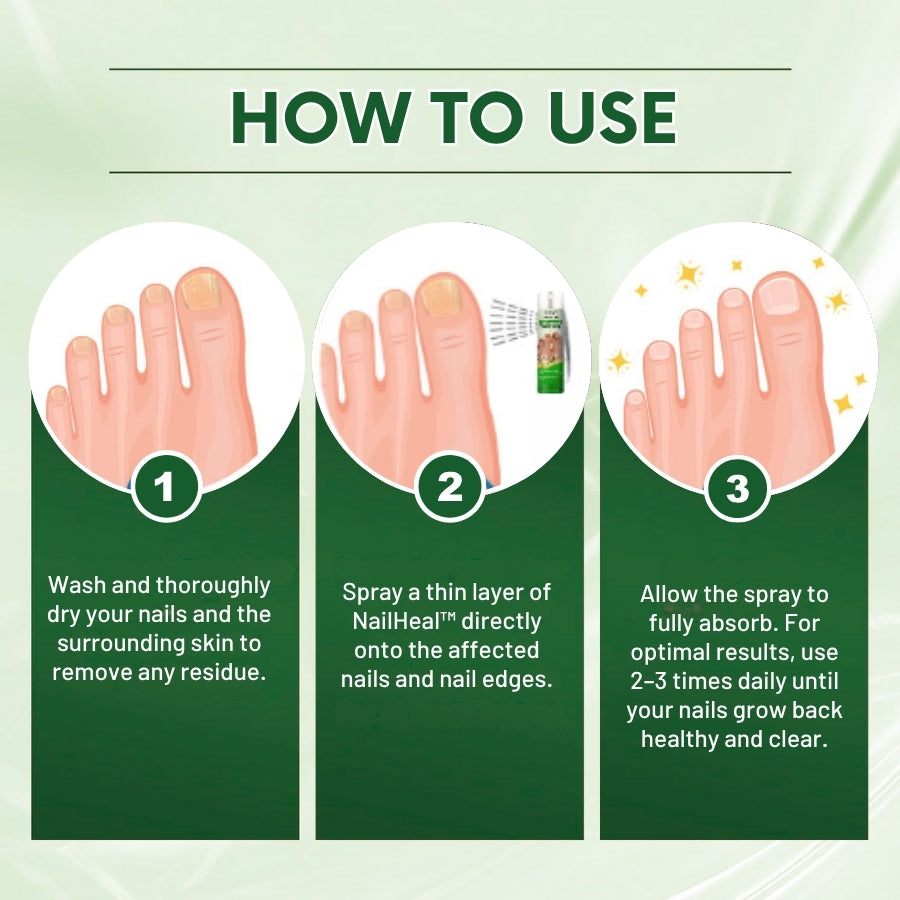 HOW TO USE

1

Wash and thoroughly dry your nails and the surrounding skin to remove any residue.

2

Spray a thin layer of NailHeal™ directly onto the affected nails and nail edges.

3

Allow the spray to fully absorb. For optimal results, use 2–3 times daily until your nails grow back healthy and clear.