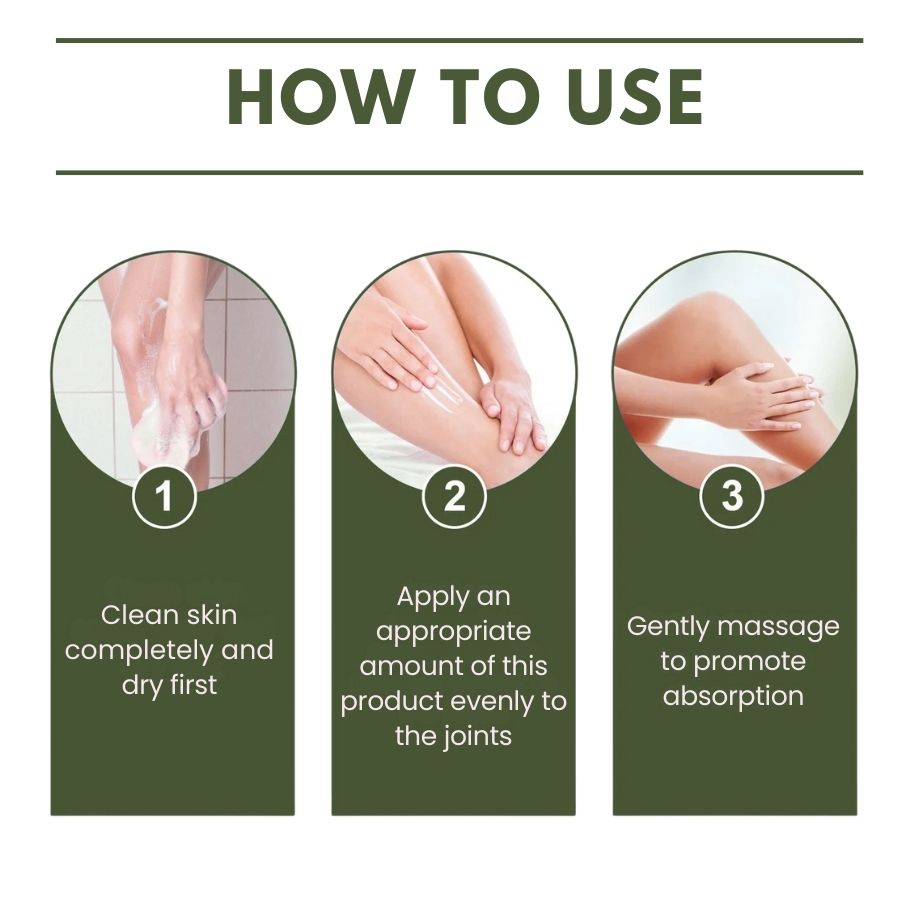 HOW TO USE

1

Clean skin completely and dry first

2

Apply an appropriate amount of this product evenly to the joints

3

Gently massage to promote absorption