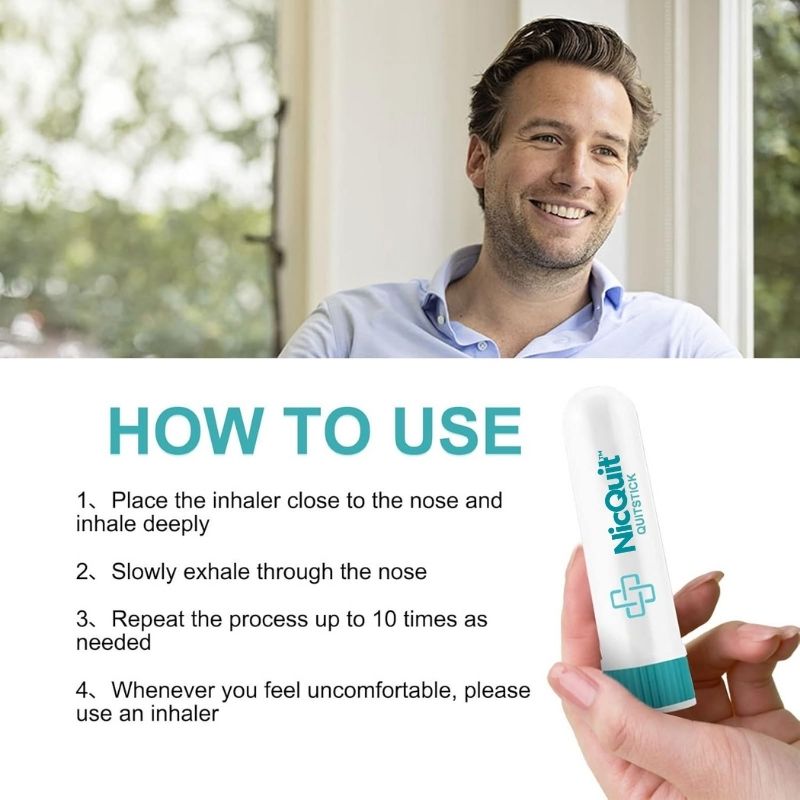 HOW TO USE

1、Place the inhaler close to the nose and inhale deeply

2、Slowly exhale through the nose

3、Repeat the process up to 10 times as needed

4、Whenever you feel uncomfortable, please use an inhaler

NicQuit™
QUITSTICK