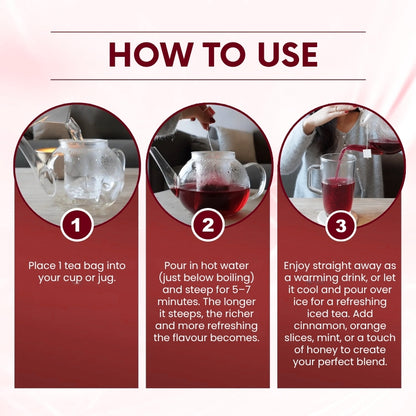 HOW TO USE

1

Place 1 tea bag into your cup or jug.

2

Pour in hot water (just below boiling) and steep for 5–7 minutes. The longer it steeps, the richer and more refreshing the flavour becomes.

3

Enjoy straight away as a warming drink, or let it cool and pour over ice for a refreshing iced tea. Add cinnamon, orange slices, mint, or a touch of honey to create your perfect blend.